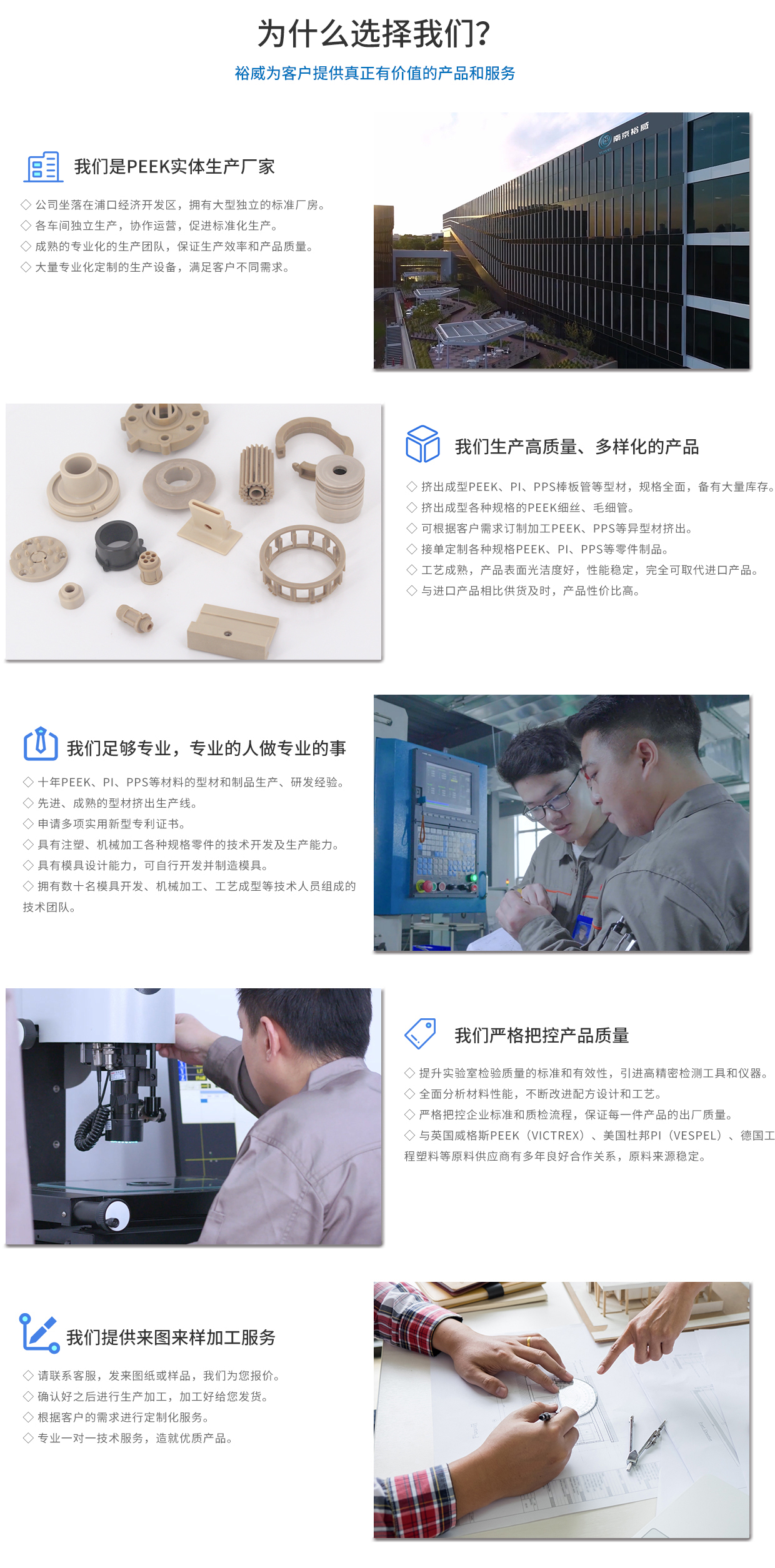 为什么选择我们?

裕威为客户提供真正有价值的产品和服务

我们是PEEK实体生产厂家

◇ 公司坐落在浦口经济开发区，拥有大型独立的标准厂房。
◇ 各车间独立生产，协作运营，促进标准化生产。
◇ 成熟的专业化的生产团队，保证生产效率和产品质量。
◇ 大量专业化定制的生产设备，满足客户不同需求。

南京裕威

我们生产高质量、多样化的产品

◇ 挤出成型PEEK、PI、PPS棒板管等型材，规格全面，备有大量库存。
◇ 挤出成型各种规格的PEEK细丝、毛细管。
◇ 可根据客户需求订制加工PEEK、PPS等异型材挤出。
◇ 接单定制各种规格PEEK、PI、PPS等零件制品。
◇ 工艺成熟，产品表面光洁度好，性能稳定，完全可取代进口产品。
◇ 与进口产品相比供货及时，产品性价比高。

我们足够专业，专业的人做专业的事

◇ 十年PEEK、PI、PPS等材料的型材和制品生产、研发经验。
◇ 先进、成熟的型材挤出生产线。
◇ 申请多项实用新型专利证书。
◇ 具有注塑、机械加工各种规格零件的技术开发及生产能力。
◇ 具有模具设计能力，可自行开发并制造模具。
◇ 拥有数十名模具开发、机械加工、工艺成型等技术人员组成的技术团队。

我们严格把控产品质量

◇ 提升实验室检验质量的标准和有效性，引进高精密检测工具和仪器。
◇ 全面分析材料性能，不断改进配方设计和工艺。
◇ 严格把控企业标准和质检流程，保证每一件产品的出厂质量。
◇ 与英国威格斯PEEK（VICTREX）、美国杜邦PI（VESPEL）、德国工程塑料等原料供应商有多年良好合作关系，原料来源稳定。

我们提供来图来样加工服务

◇ 请联系客服，发来图纸或样品，我们为您报价。
◇ 确认好之后进行生产加工，加工好给您发货。
◇ 根据客户的需求进行定制化服务。
◇ 专业一对一技术服务，造就优质产品。